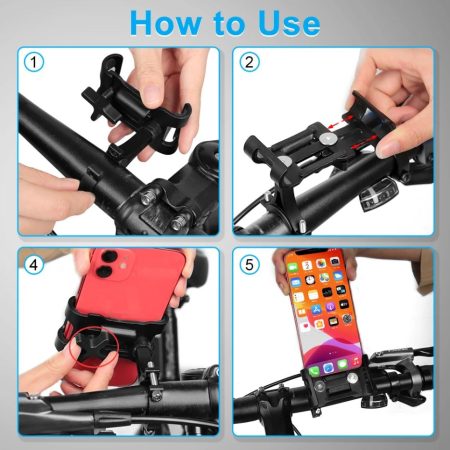 How to Use

1

2

4

5