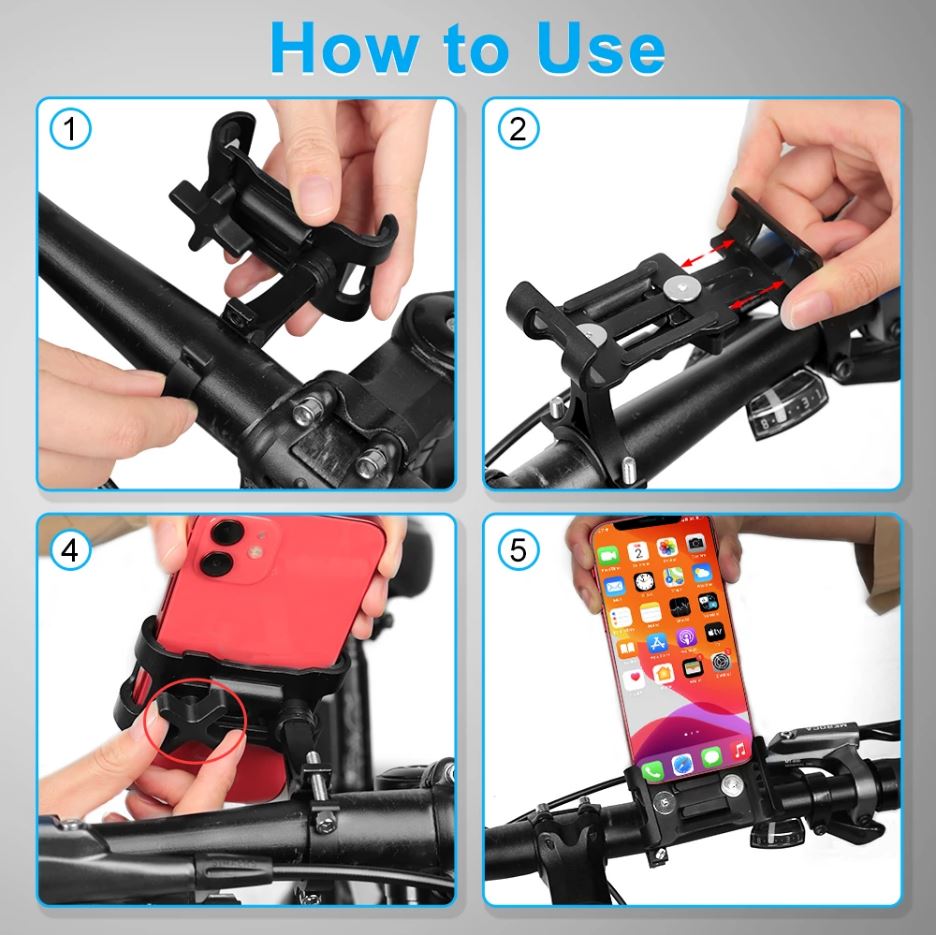 How to Use

1

2

4

5