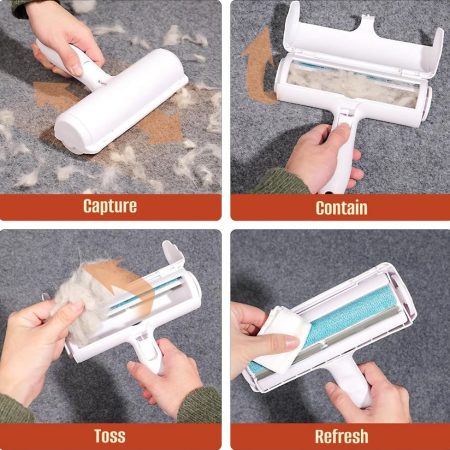 Capture

Contain

Toss

Refresh