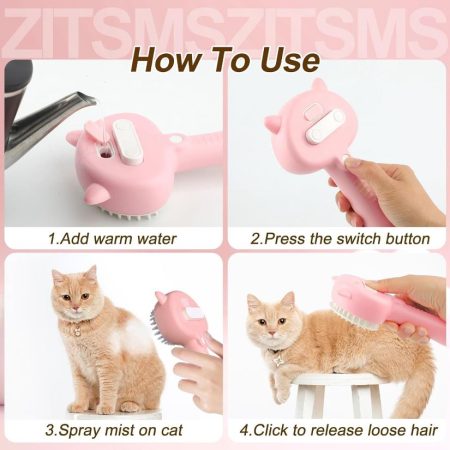 ZITSMSZITSMS

How To Use

1.Add warm water

2.Press the switch button

3.Spray mist on cat

4.Click to release loose hair